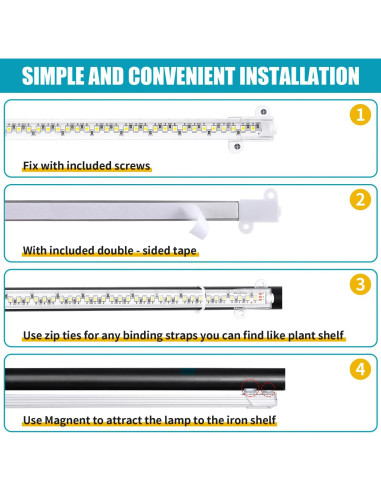 SIMPLE AND CONVENIENT INSTALLATION

1

Fix with included screws

2

With included double - sided tape

3

Use zip ties for any binding straps you can find like plant shelf

4

Use Magnent to attract the lamp to the iron shelf