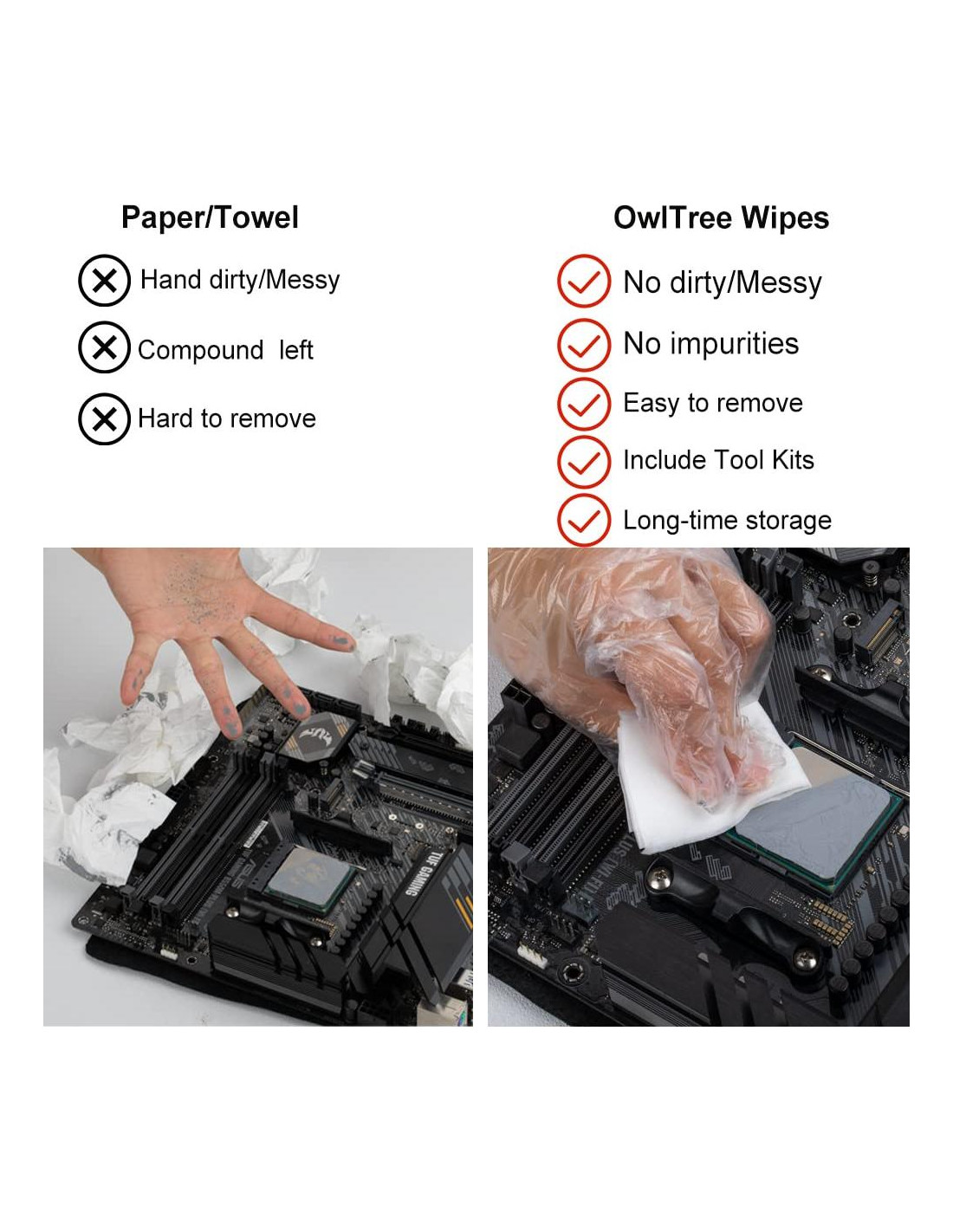 Paper/Towel

Hand dirty/Messy

Compound left

Hard to remove

OwlTree Wipes

No dirty/Messy

No impurities

Easy to remove

Include Tool Kits

Long-time storage

TUF GAMING