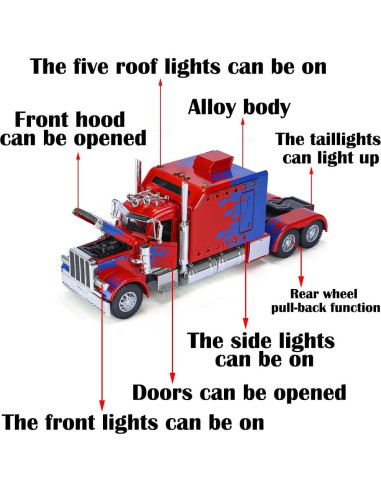 The five roof lights can be on

Alloy body

Front hood can be opened

The taillights can light up

Rear wheel pull-back function

The side lights can be on

Doors can be opened

The front lights can be on