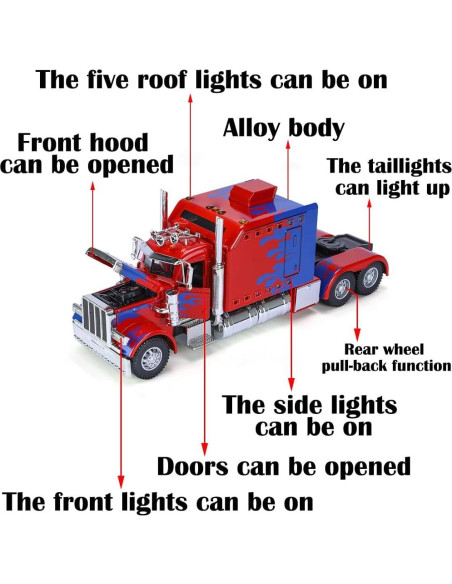 The five roof lights can be on

Alloy body

Front hood can be opened

The taillights can light up

Rear wheel pull-back function

The side lights can be on

Doors can be opened

The front lights can be on