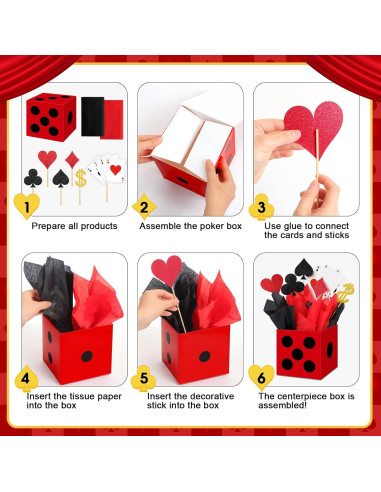 1

Prepare all products

2

Assemble the poker box

3

Use glue to connect the cards and sticks

4

Insert the tissue paper into the box

5

Insert the decorative stick into the box

6

The centerpiece box is assembled!