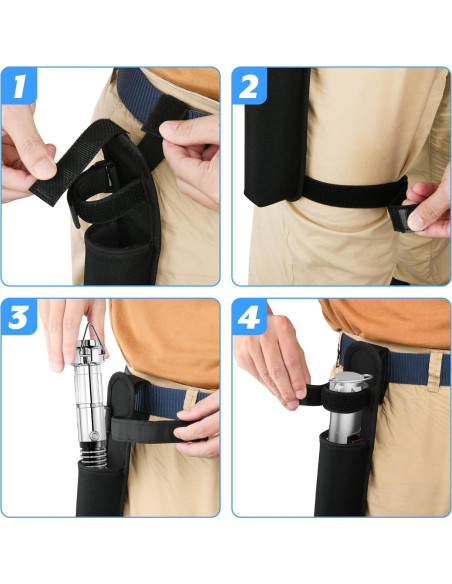 1

2

3

4