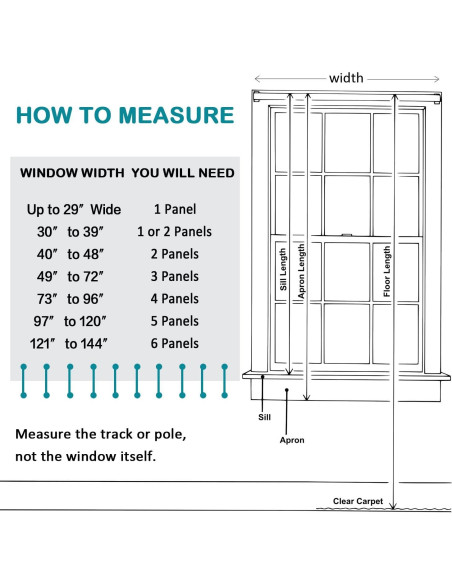 HOW TO MEASURE

| WINDOW WIDTH | YOU WILL NEED |
|---|---|
| Up to 29″ Wide | 1 Panel |
| 30″ to 39″ | 1 or 2 Panels |
| 40″ to 48″ | 2 Panels |
| 49″ to 72″ | 3 Panels |
| 73″ to 96″ | 4 Panels |
| 97″ to 120″ | 5 Panels |
| 121″ to 144″ | 6 Panels |

Measure the track or pole, not the window itself.

width

Sill Length

Apron Length

Floor Length

Sill

Apron

Clear Carpet