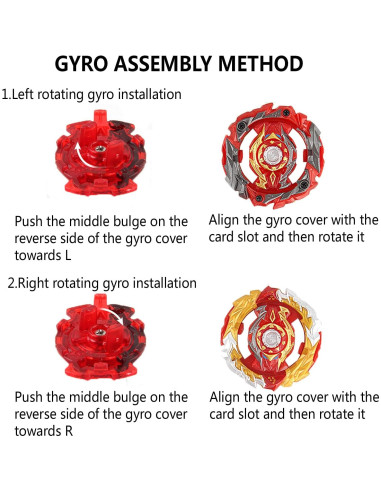 GYRO ASSEMBLY METHOD

1.Left rotating gyro installation

Push the middle bulge on the reverse side of the gyro cover towards L

Align the gyro cover with the card slot and then rotate it

2.Right rotating gyro installation

Push the middle bulge on the reverse side of the gyro cover towards R

Align the gyro cover with the card slot and then rotate it