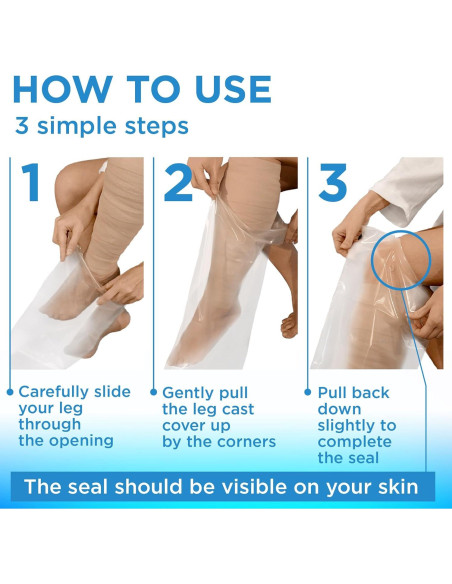 HOW TO USE
3 simple steps

1

Carefully slide your leg through the opening

2

Gently pull the leg cast cover up by the corners

3

Pull back down slightly to complete the seal

The seal should be visible on your skin