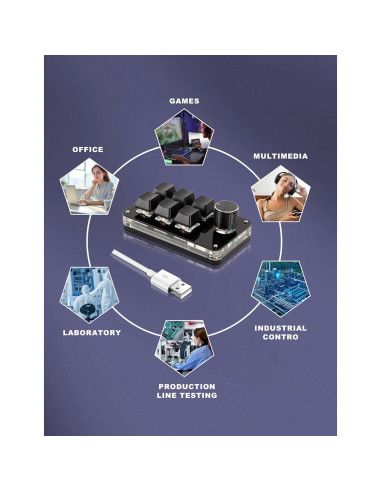 GAMES

OFFICE

MULTIMEDIA

LABORATORY

INDUSTRIAL CONTRO

PRODUCTION LINE TESTING