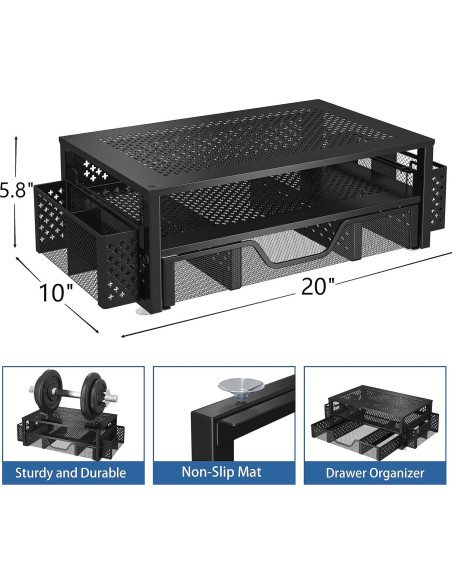 5.8"

10"

20"

Sturdy and Durable

Non-Slip Mat

Drawer Organizer