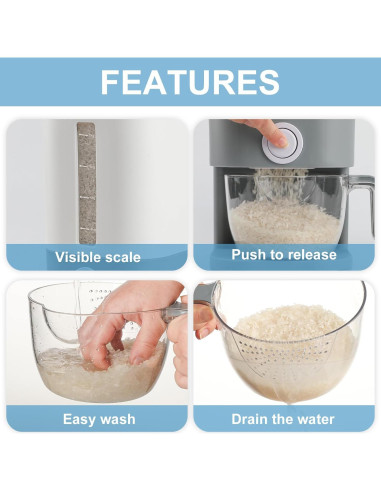 FEATURES

Visible scale

Push to release

Easy wash

Drain the water