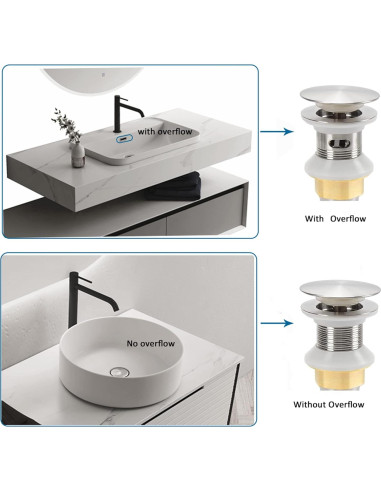 with overflow

With Overflow

No overflow

Without Overflow