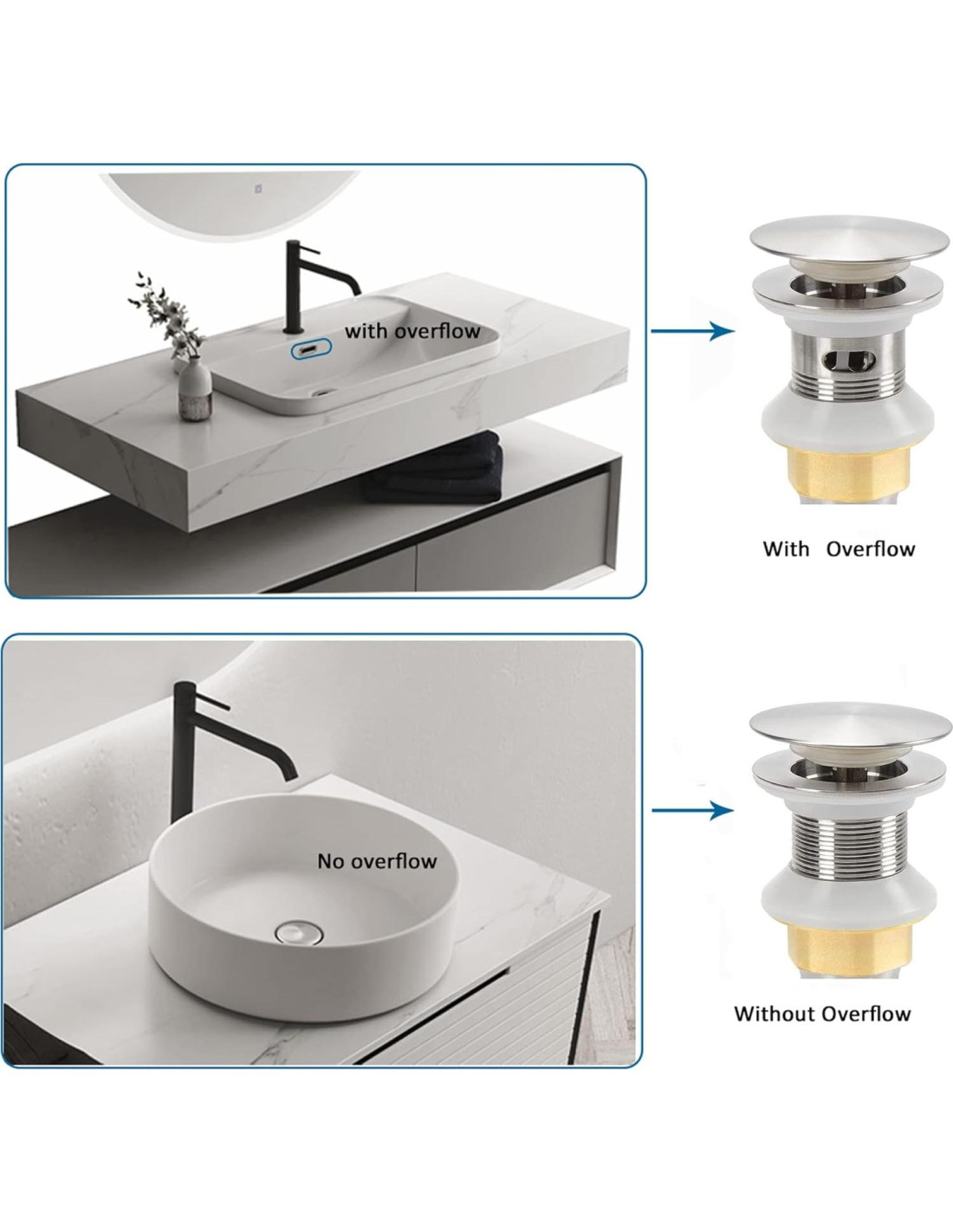 with overflow

With Overflow

No overflow

Without Overflow