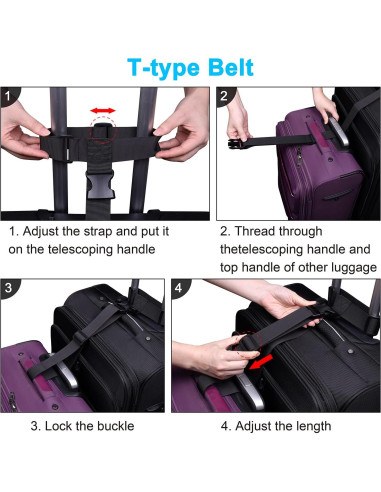 T-type Belt

1

1. Adjust the strap and put it on the telescoping handle

2

2. Thread through thetelescoping handle and top handle of other luggage

3

3. Lock the buckle

4

4. Adjust the length