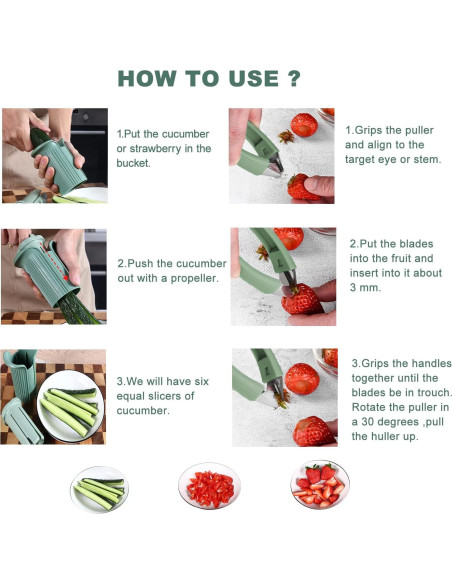 HOW TO USE ?

1.Put the cucumber or strawberry in the bucket.

2.Push the cucumber out with a propeller.

3.We will have six equal slicers of cucumber.

1.Grips the puller and align to the target eye or stem.

2.Put the blades into the fruit and insert into it about 3 mm.

3.Grips the handles together until the blades be in trouch. Rotate the puller in a 30 degrees ,pull the huller up.