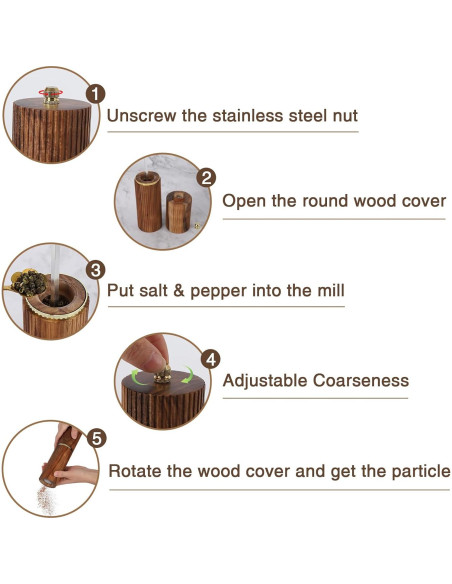 1 Unscrew the stainless steel nut

2 Open the round wood cover

3 Put salt & pepper into the mill

4 Adjustable Coarseness

5 Rotate the wood cover and get the particle