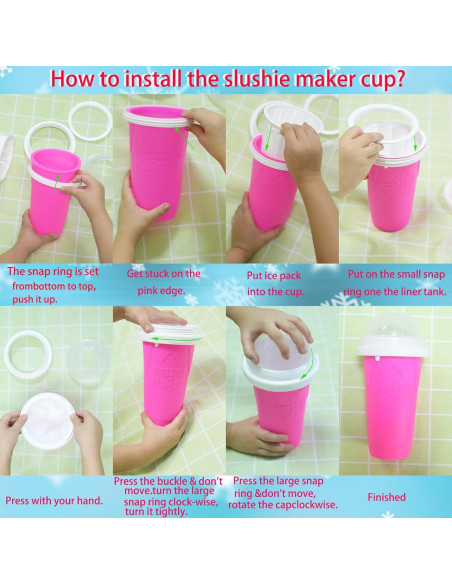 How to install the slushie maker cup?

The snap ring is set frombottom to top, push it up.

Get stuck on the pink edge.

Put ice pack into the cup.

Put on the small snap ring one the liner tank.

Press with your hand.

Press the buckle & don't move.turn the large snap ring clock-wise, turn it tightly.

Press the large snap ring &don't move, rotate the capclockwise.

Finished