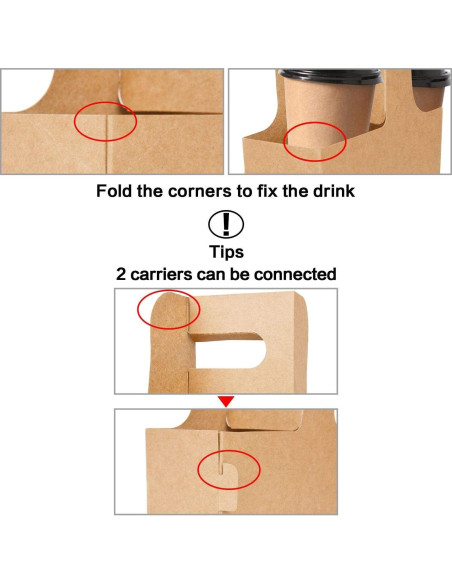 Fold the corners to fix the drink

!

Tips

2 carriers can be connected