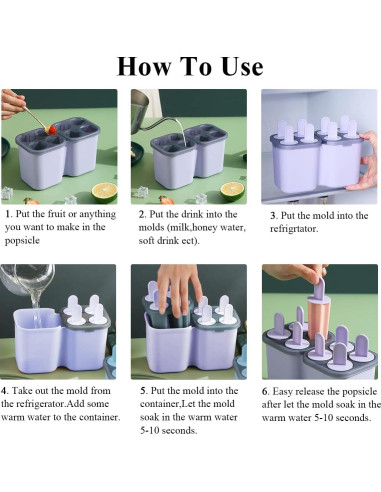 How To Use

1. Put the fruit or anything you want to make in the popsicle

2. Put the drink into the molds (milk,honey water, soft drink ect).

3. Put the mold into the refrigrtator.

4. Take out the mold from the refrigerator.Add some warm water to the container.

5. Put the mold into the container,Let the mold soak in the warm water 5-10 seconds.

6. Easy release the popsicle after let the mold soak in the warm water 5-10 seconds.