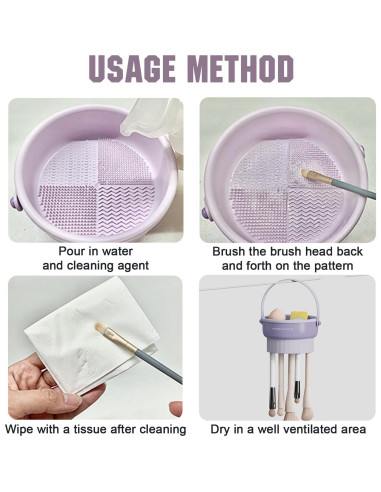 USAGE METHOD

Pour in water and cleaning agent

Brush the brush head back and forth on the pattern

Wipe with a tissue after cleaning

Dry in a well ventilated area