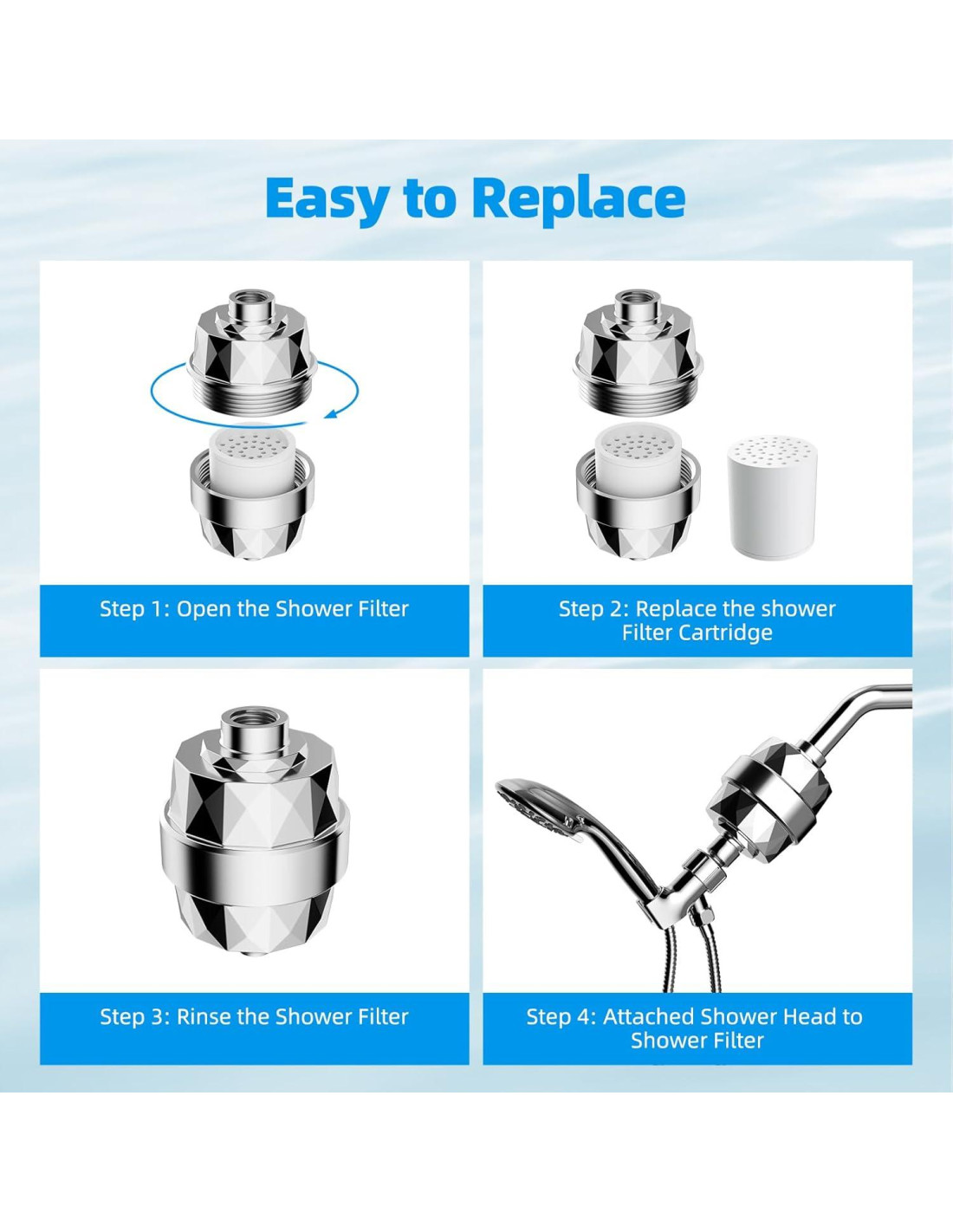 Easy to Replace

Step 1: Open the Shower Filter

Step 2: Replace the shower Filter Cartridge

Step 3: Rinse the Shower Filter

Step 4: Attached Shower Head to Shower Filter