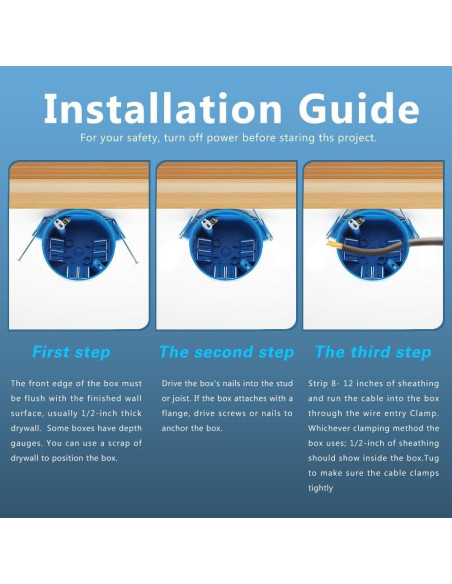 Installation Guide

For your safety, turn off power before staring ths project.

First step

The front edge of the box must be flush with the finished wall surface, usually 1/2-inch thick drywall. Some boxes have depth gauges. You can use a scrap of drywall to position the box.

The second step

Drive the box's nails into the stud or joist. If the box attaches with a flange, drive screws or nails to anchor the box.

The third step

Strip 8- 12 inches of sheathing and run the cable into the box through the wire entry Clamp. Whichever clamping method the box uses; 1/2-inch of sheathing should show inside the box.Tug to make sure the cable clamps tightly