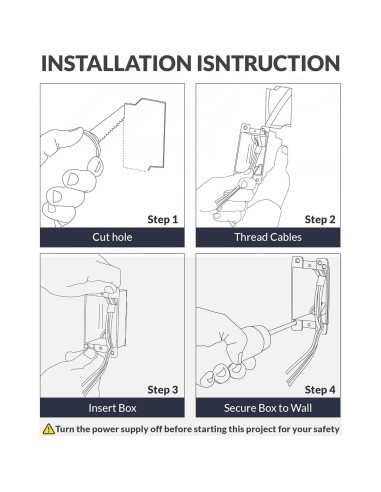 INSTALLATION ISNTRUCTION

Step 1
Cut hole

Step 2
Thread Cables

Step 3
Insert Box

Step 4
Secure Box to Wall

Turn the power supply off before starting this project for your safety