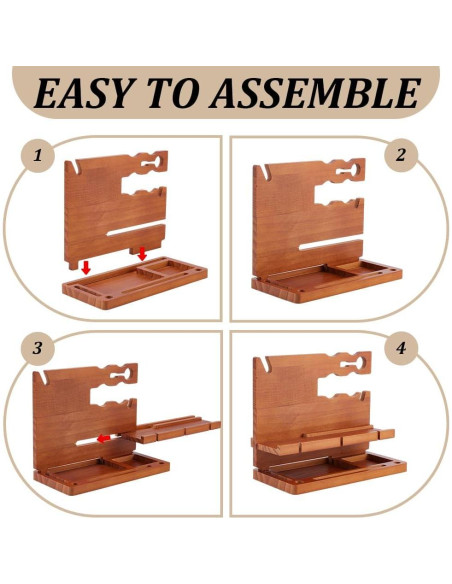 EASY TO ASSEMBLE

1

2

3

4