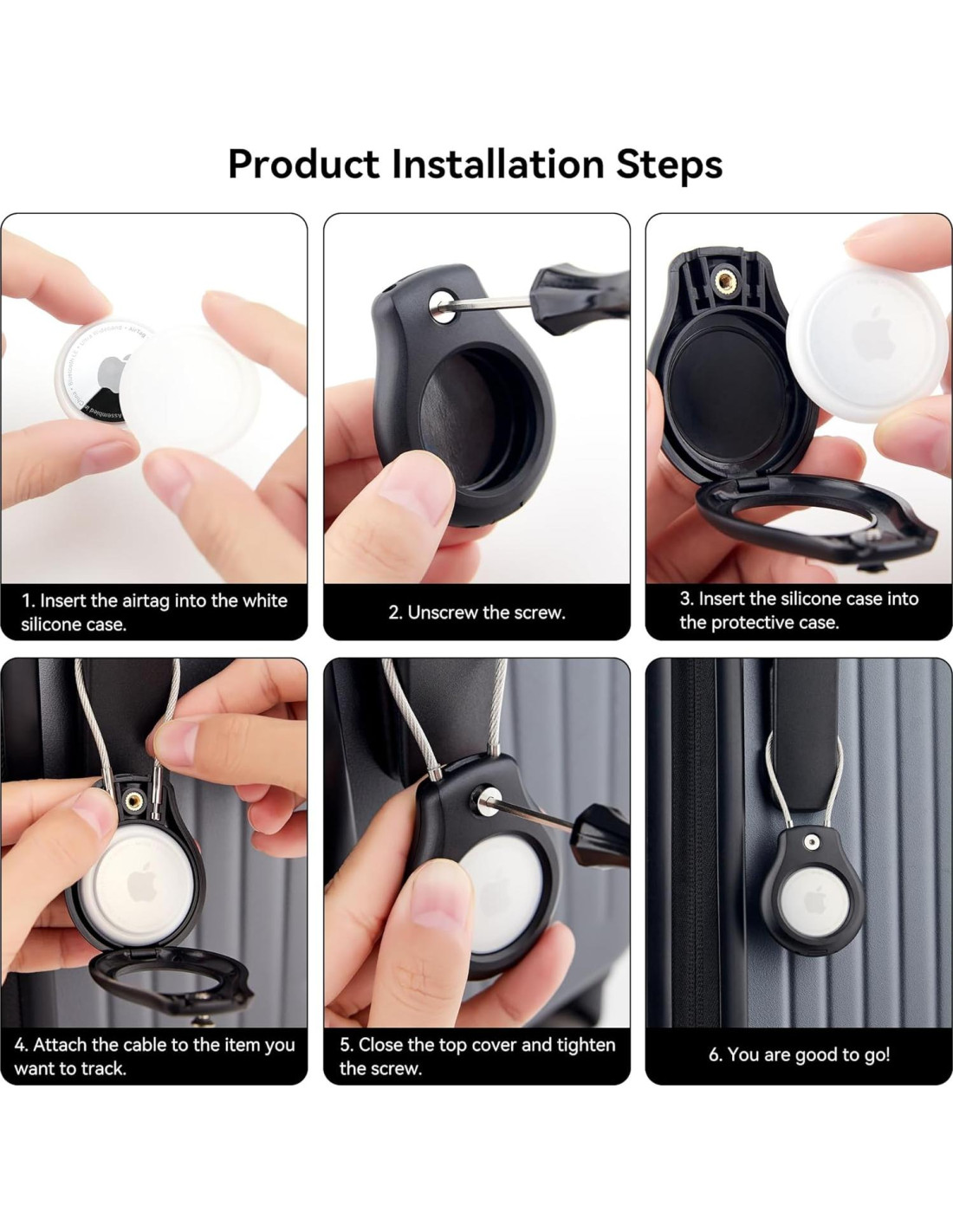 Product Installation Steps

1. Insert the airtag into the white silicone case.

2. Unscrew the screw.

3. Insert the silicone case into the protective case.

4. Attach the cable to the item you want to track.

5. Close the top cover and tighten the screw.

6. You are good to go!