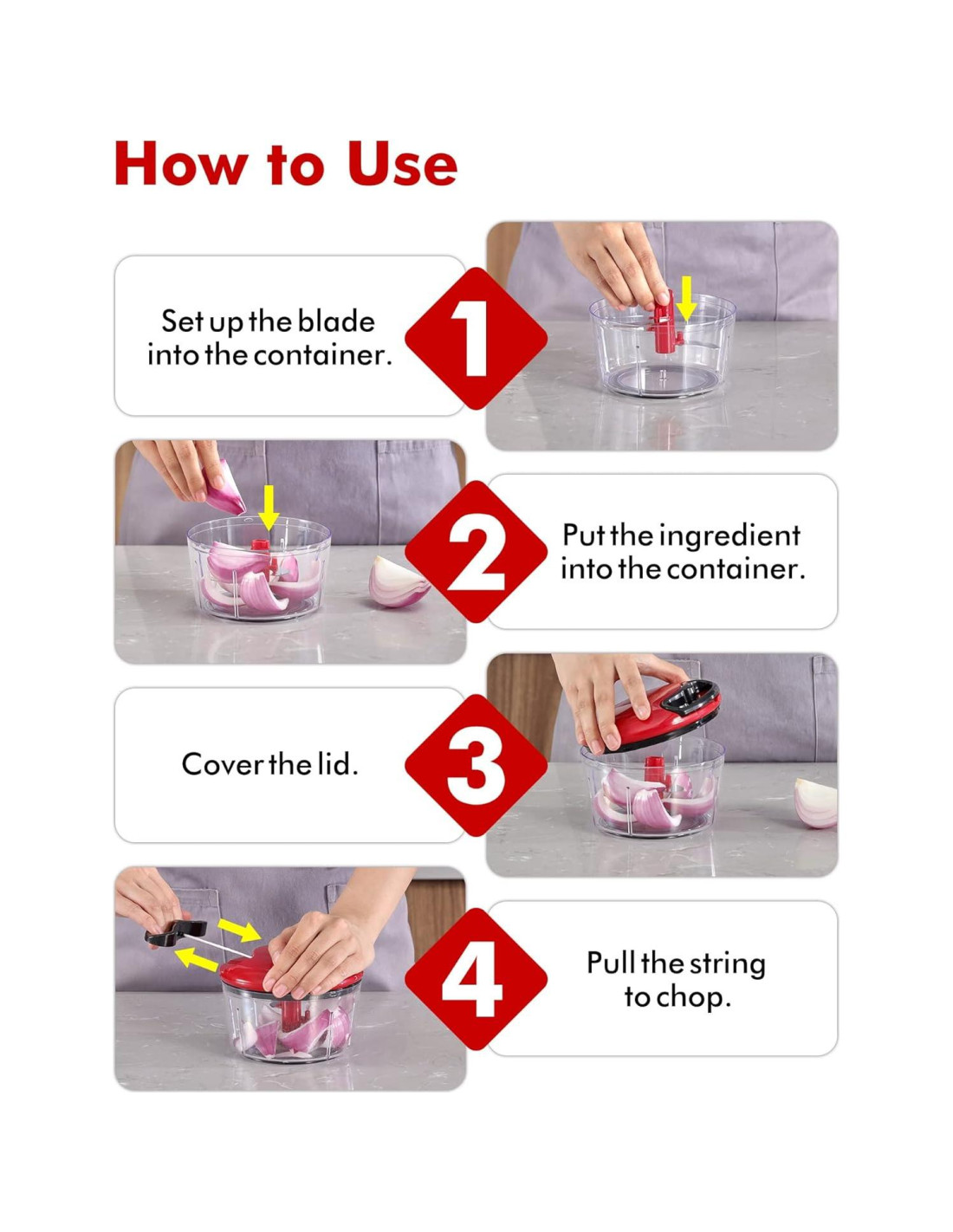 How to Use

Set up the blade into the container.

1

2

Put the ingredient into the container.

Cover the lid.

3

4

Pull the string to chop.