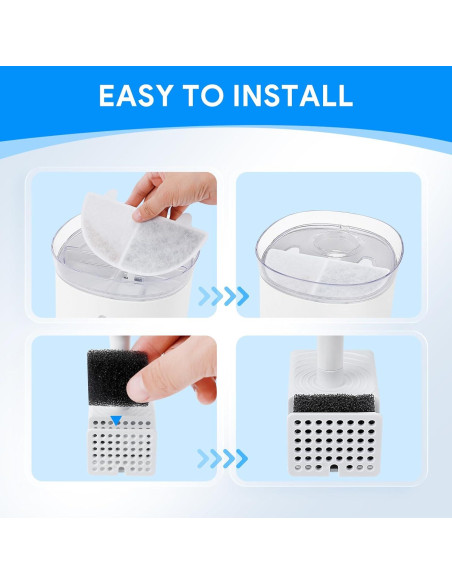 EASY TO INSTALL