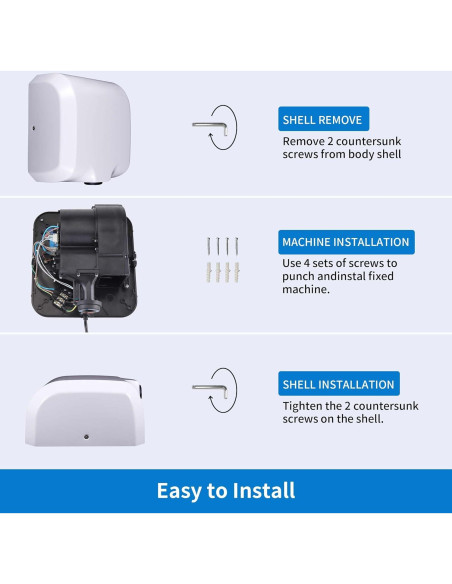 SHELL REMOVE

Remove 2 countersunk screws from body shell

MACHINE INSTALLATION

Use 4 sets of screws to punch andinstal fixed machine.

SHELL INSTALLATION

Tighten the 2 countersunk screws on the shell.

Easy to Install