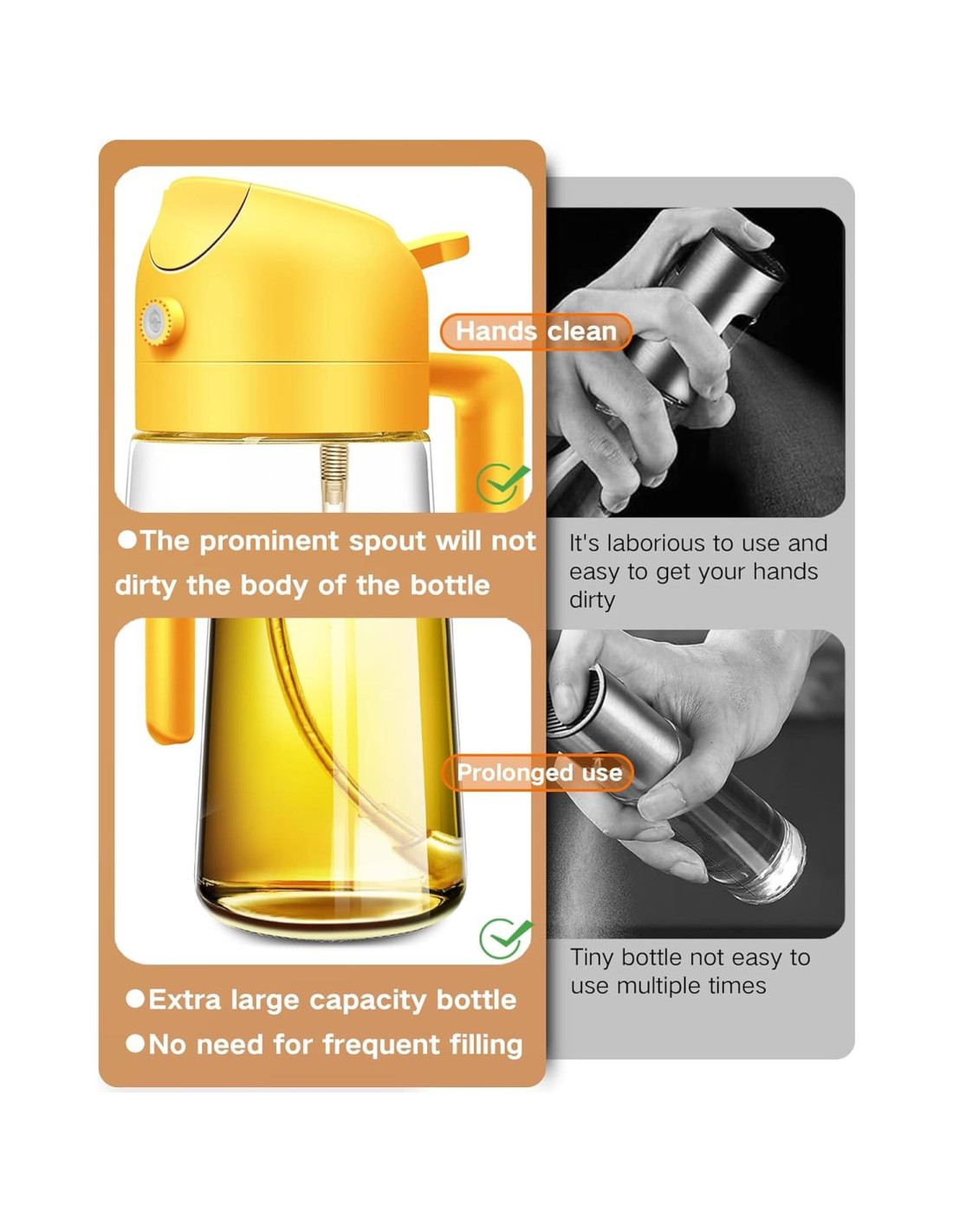 Hands clean

●The prominent spout will not dirty the body of the bottle

It's laborious to use and easy to get your hands dirty

Prolonged use

●Extra large capacity bottle
●No need for frequent filling

Tiny bottle not easy to use multiple times