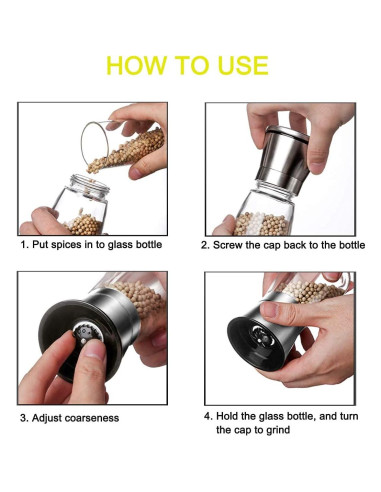 HOW TO USE

1. Put spices in to glass bottle

2. Screw the cap back to the bottle

3. Adjust coarseness

4. Hold the glass bottle, and turn the cap to grind