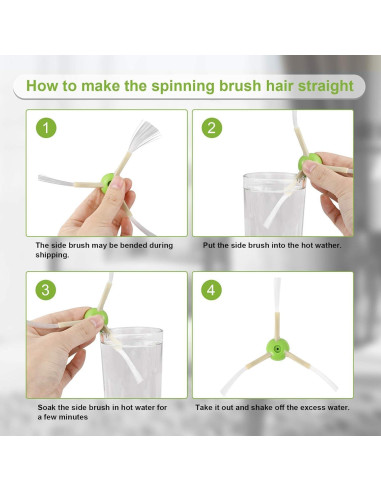 How to make the spinning brush hair straight

1

The side brush may be bended during shipping.

2

Put the side brush into the hot wather.

3

Soak the side brush in hot water for a few minutes

4

Take it out and shake off the excess water.