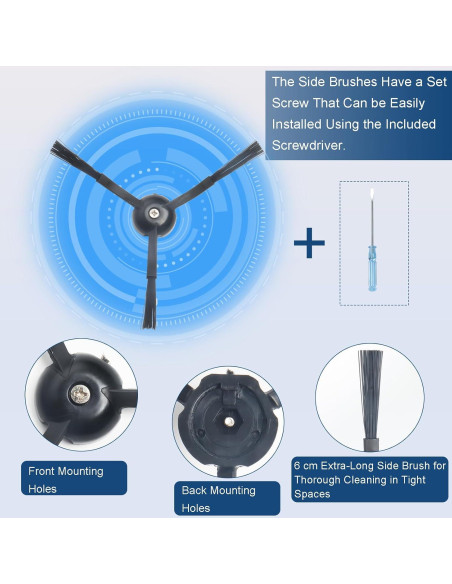 The Side Brushes Have a Set Screw That Can be Easily Installed Using the Included Screwdriver.

+

Front Mounting Holes

Back Mounting Holes

6 cm Extra-Long Side Brush for Thorough Cleaning in Tight Spaces