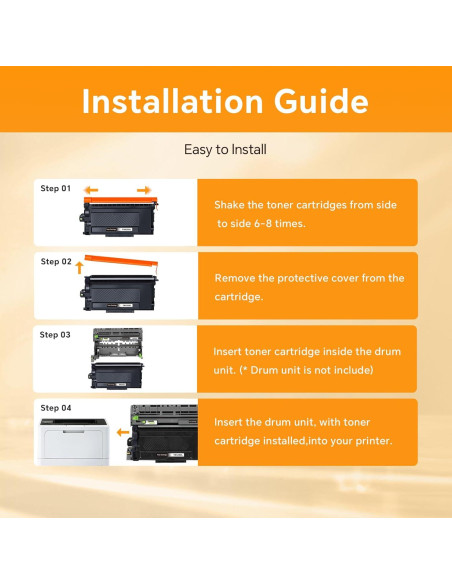 Installation Guide

Easy to Install

Step 01

Shake the toner cartridges from side to side 6-8 times.

Step 02

Remove the protective cover from the cartridge.

Step 03

Insert toner cartridge inside the drum unit. (* Drum unit is not include)

Step 04

Insert the drum unit, with toner cartridge installed,into your printer.