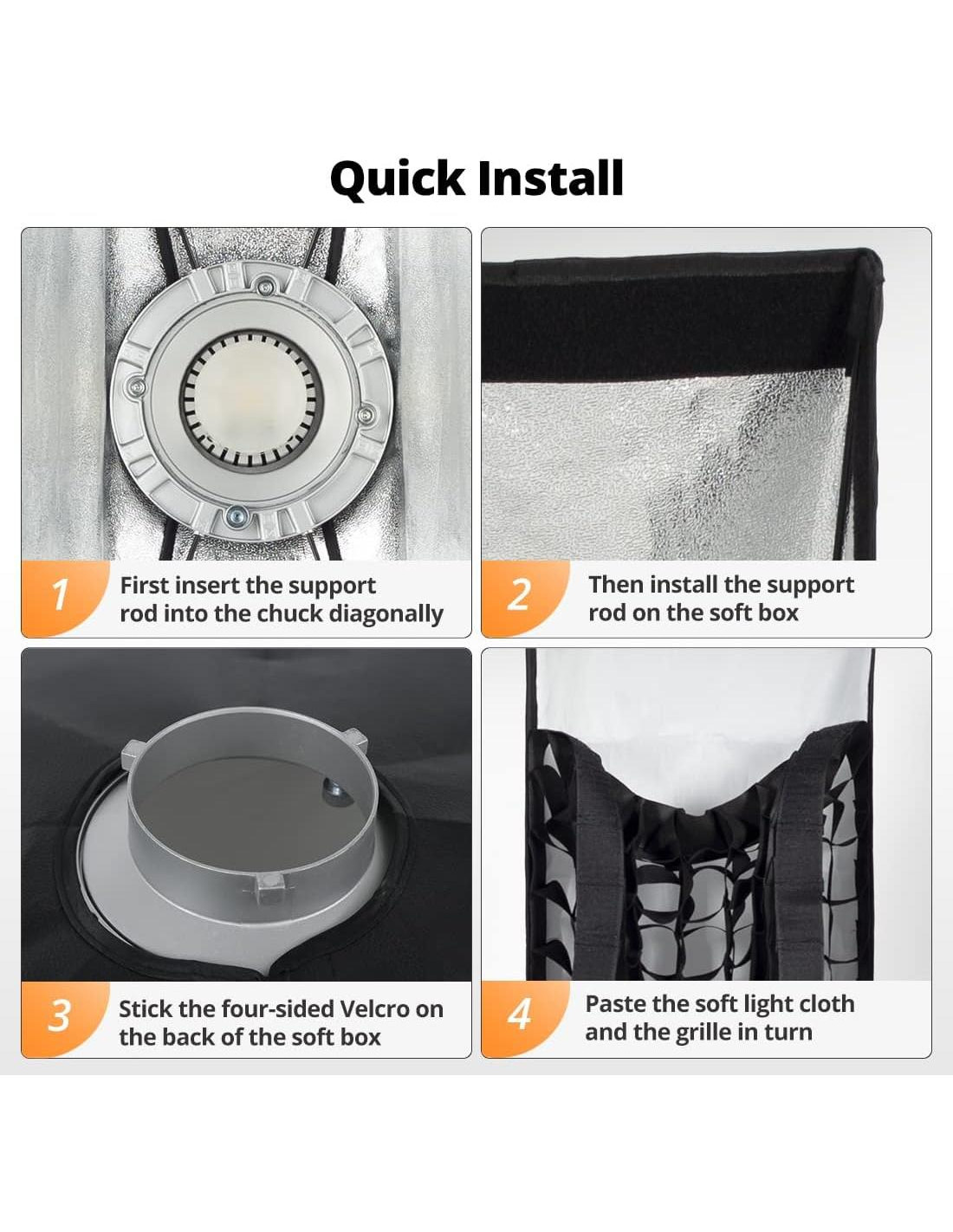 Quick Install

1 First insert the support rod into the chuck diagonally

2 Then install the support rod on the soft box

3 Stick the four-sided Velcro on the back of the soft box

4 Paste the soft light cloth and the grille in turn