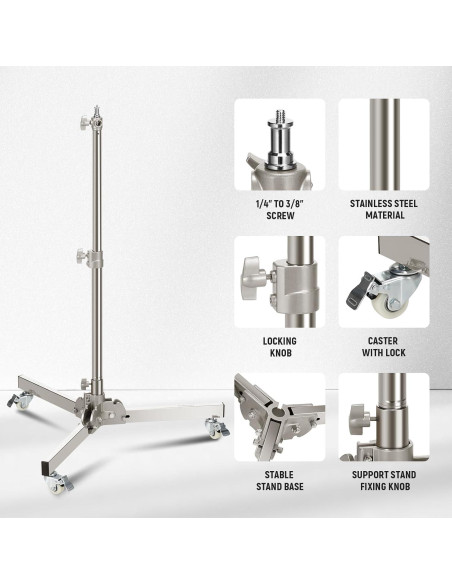 1/4" TO 3/8" SCREW

STAINLESS STEEL MATERIAL

LOCKING KNOB

CASTER WITH LOCK

STABLE STAND BASE

SUPPORT STAND FIXING KNOB