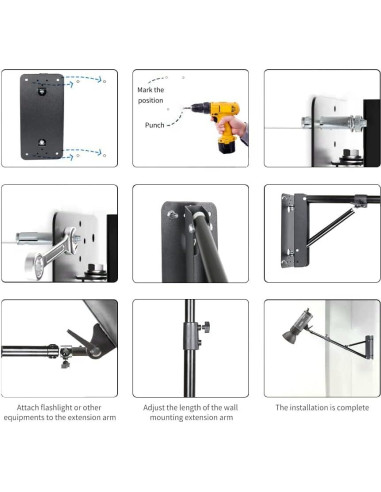 Mark the position

Punch

Attach flashlight or other equipments to the extension arm

Adjust the length of the wall mounting extension arm

The installation is complete