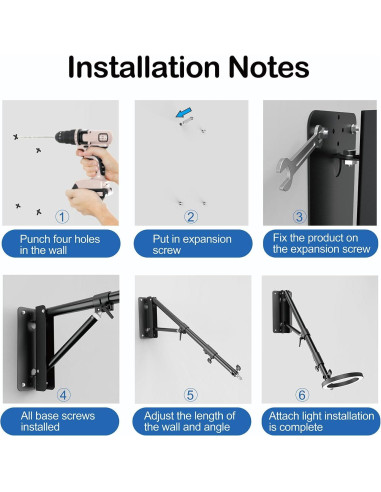 Installation Notes

①
Punch four holes in the wall

②
Put in expansion screw

③
Fix the product on the expansion screw

④
All base screws installed

⑤
Adjust the length of the wall and angle

⑥
Attach light installation is complete