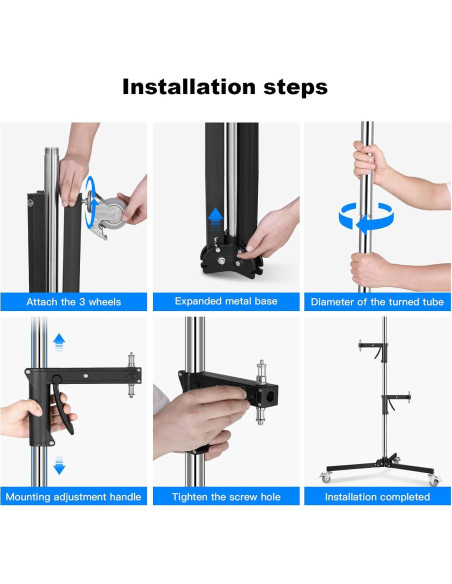 Installation steps

Attach the 3 wheels

Expanded metal base

Diameter of the turned tube

Mounting adjustment handle

Tighten the screw hole

Installation completed