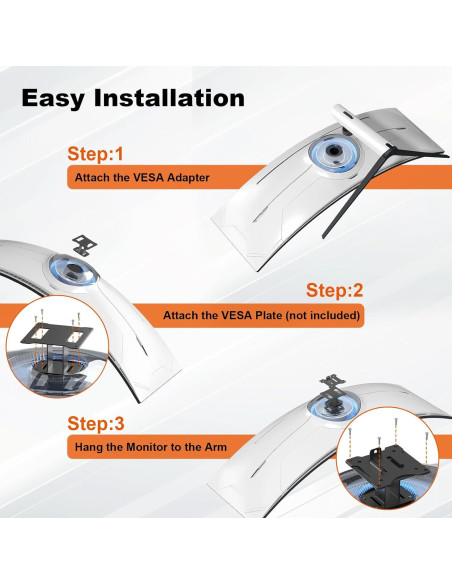 Easy Installation

Step:1

Attach the VESA Adapter

Step:2

Attach the VESA Plate (not included)

Step:3

Hang the Monitor to the Arm