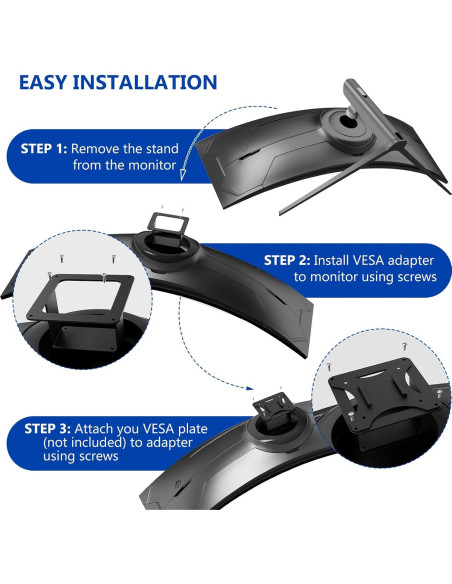 EASY INSTALLATION

STEP 1: Remove the stand from the monitor

STEP 2: Install VESA adapter to monitor using screws

STEP 3: Attach you VESA plate (not included) to adapter using screws