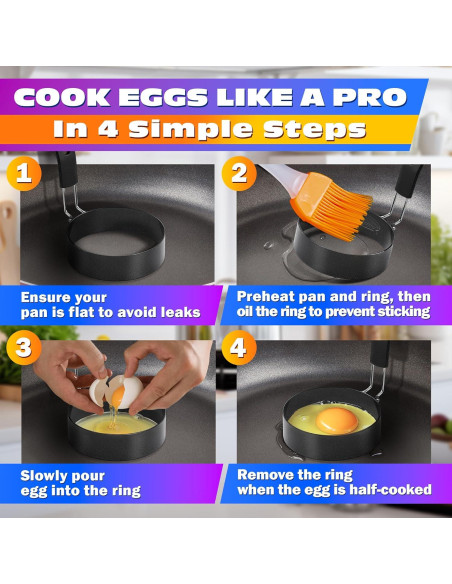 COOK EGGS LIKE A PRO
In 4 Simple Steps

1
Ensure your pan is flat to avoid leaks

2
Preheat pan and ring, then oil the ring to prevent sticking

3
Slowly pour egg into the ring

4
Remove the ring when the egg is half-cooked