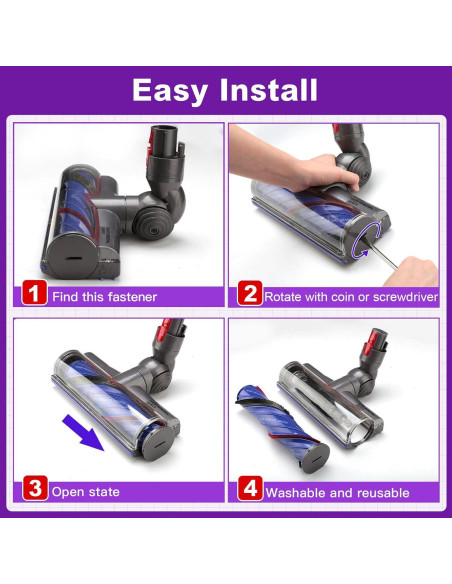 Easy Install

1 Find this fastener

2 Rotate with coin or screwdriver

3 Open state

4 Washable and reusable