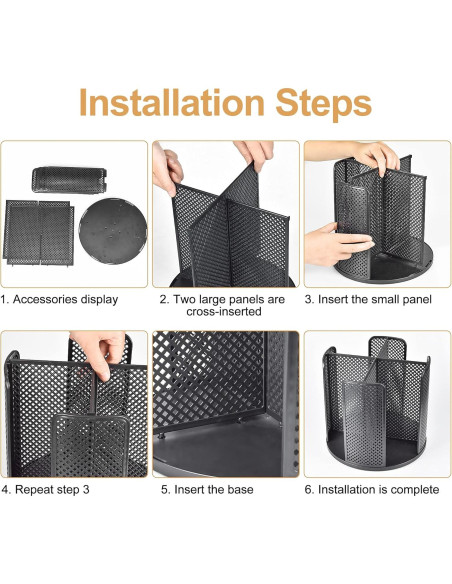 Installation Steps

1. Accessories display

2. Two large panels are cross-inserted

3. Insert the small panel

4. Repeat step 3

5. Insert the base

6. Installation is complete