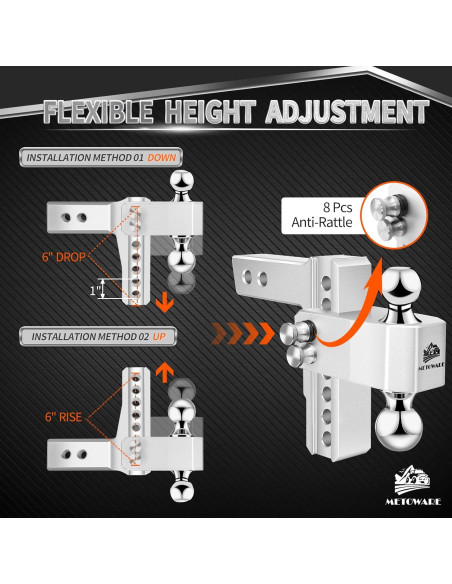 FLEXIBLE HEIGHT ADJUSTMENT

INSTALLATION METHOD 01 DOWN

6" DROP

1"

INSTALLATION METHOD 02 UP

6" RISE

8 Pcs
Anti-Rattle

METOWARE

METOWARE