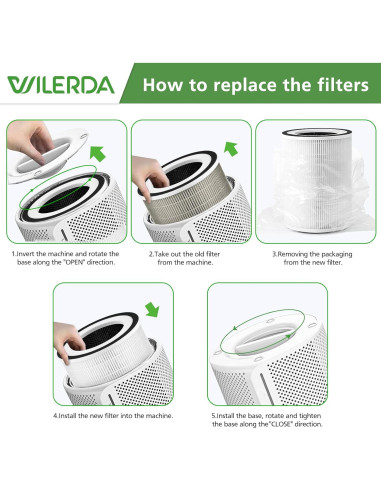 WILERDA

How to replace the filters

1.Invert the machine and rotate the base along the "OPEN" direction.

2.Take out the old filter from the machine.

3.Removing the packaging from the new filter.

4.Install the new filter into the machine.

5.Install the base, rotate and tighten the base along the"CLOSE" direction.