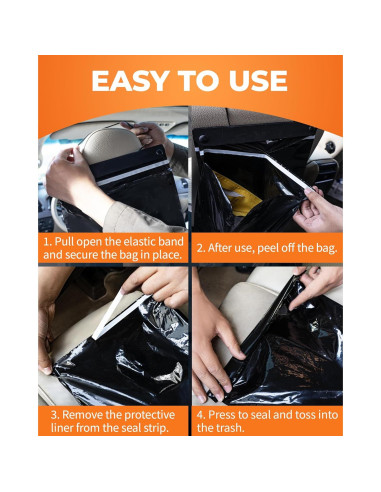 EASY TO USE

1. Pull open the elastic band and secure the bag in place.

2. After use, peel off the bag.

3. Remove the protective liner from the seal strip.

4. Press to seal and toss into the trash.