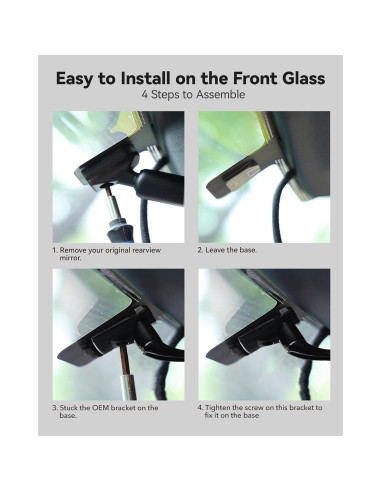 Easy to Install on the Front Glass
4 Steps to Assemble

1. Remove your original rearview mirror.

2. Leave the base.

3. Stuck the OEM bracket on the base.

4. Tighten the screw on this bracket to fix it on the base