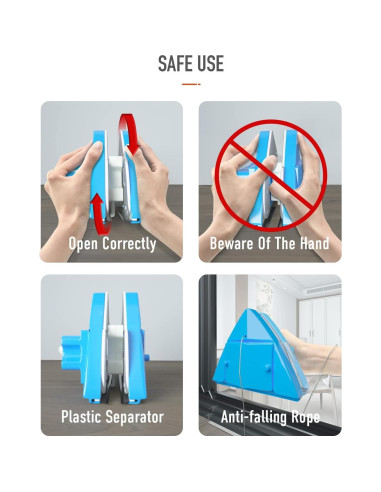 SAFE USE

Open Correctly

Beware Of The Hand

Plastic Separator

Anti-falling Rope