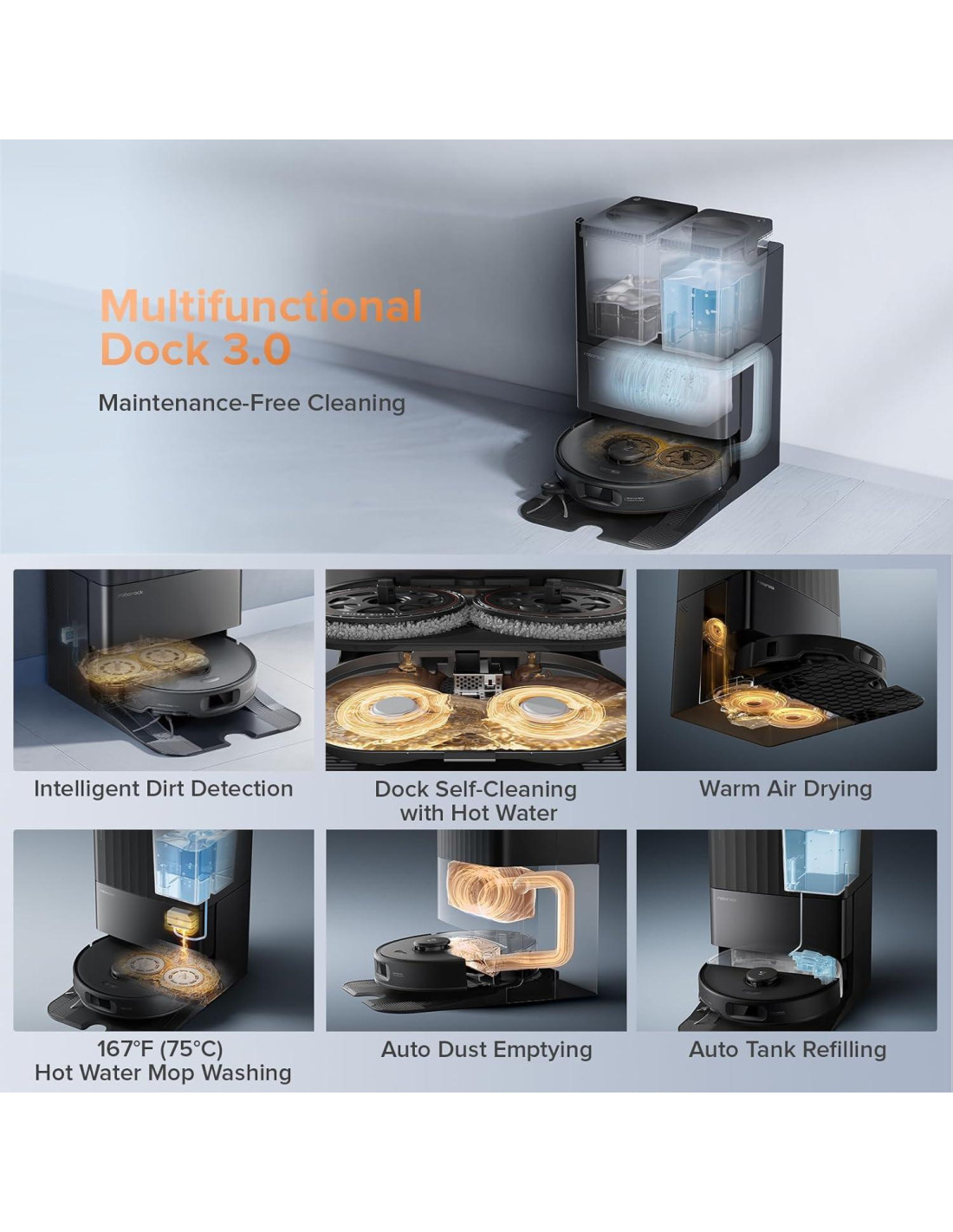 Multifunctional Dock 3.0

Maintenance-Free Cleaning

Intelligent Dirt Detection

Dock Self-Cleaning with Hot Water

Warm Air Drying

167°F (75°C) Hot Water Mop Washing

Auto Dust Emptying

Auto Tank Refilling